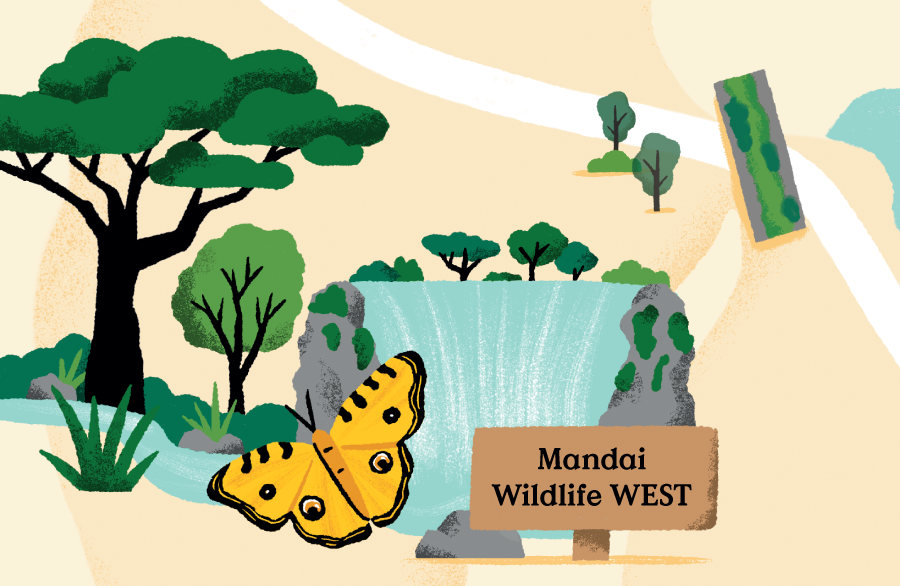 Mandai
Wildlife WEST